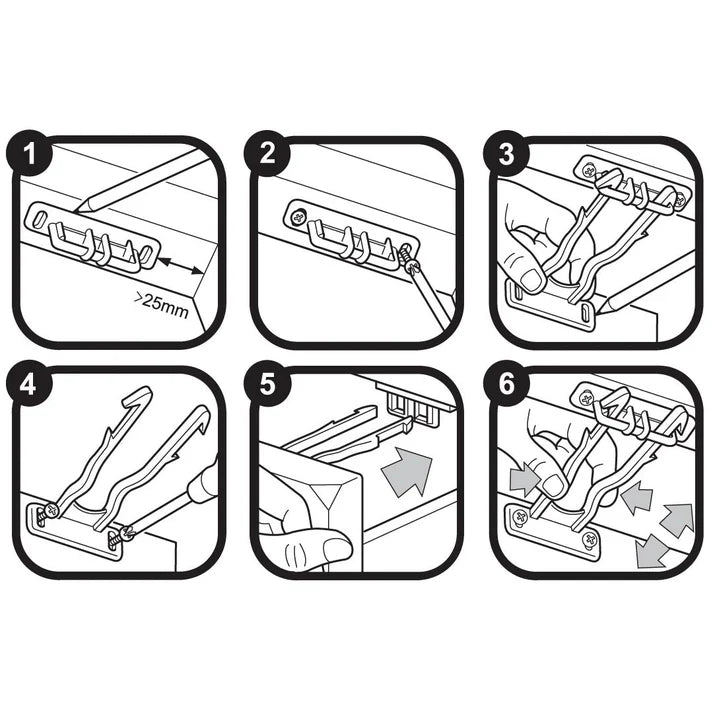 1

>25mm

2

3

4

5

6