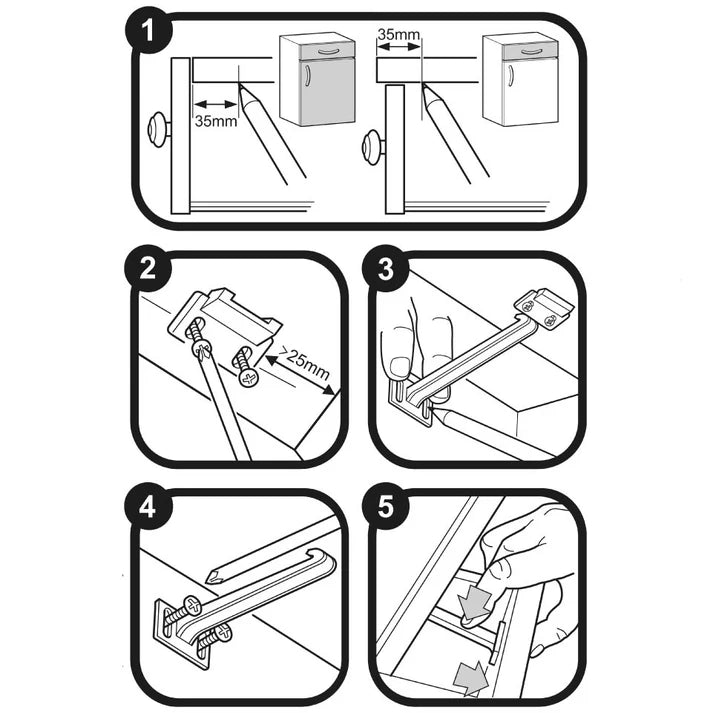 1
35mm
35mm
2
>25mm
3
4
5