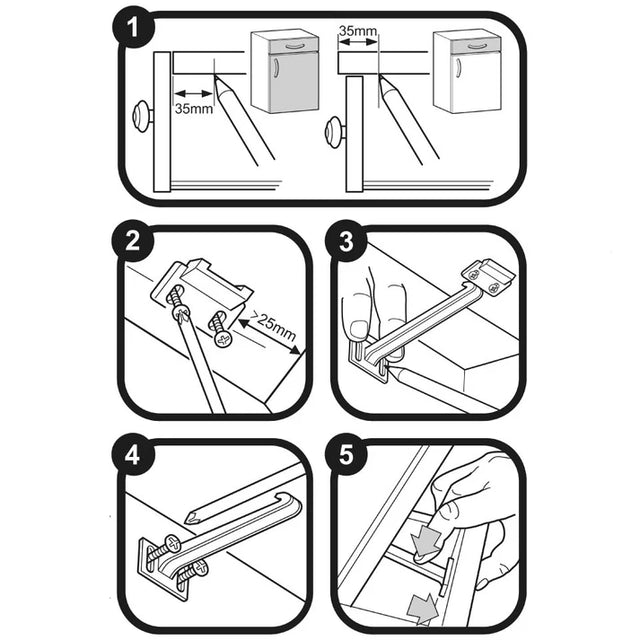 1

35mm

35mm

2

>25mm

3

4

5