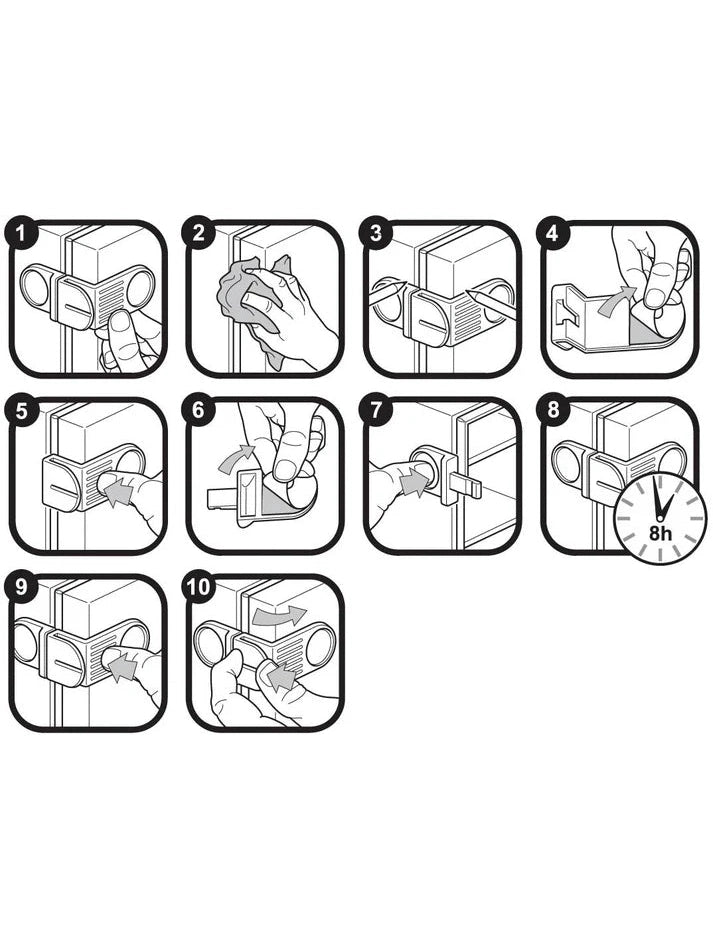 1
2
3
4
5
6
7
8
8h
9
10