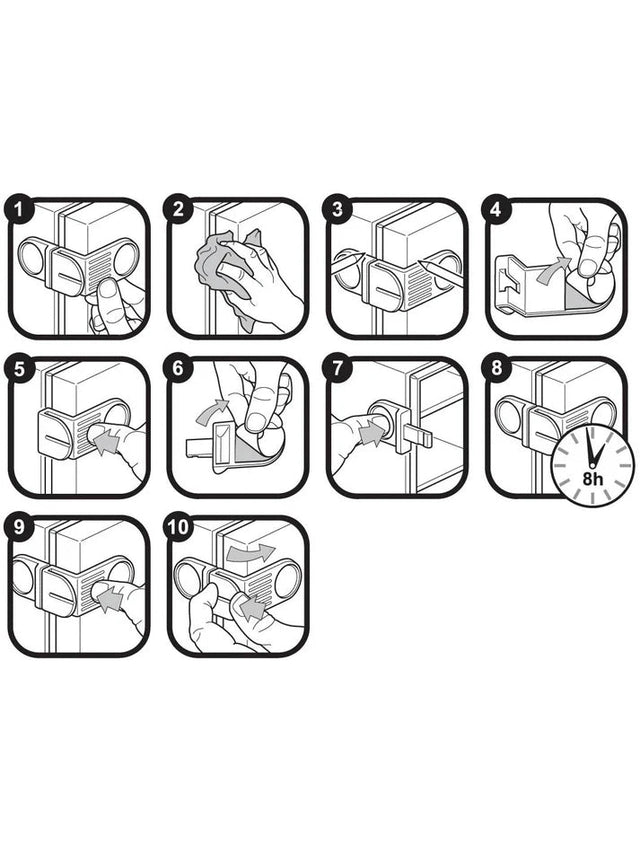 1

2

3

4

5

6

7

8

8h

9

10