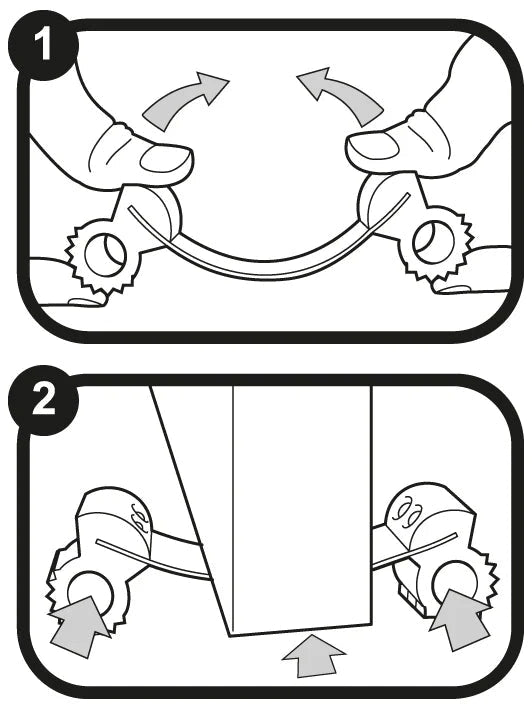 1

2