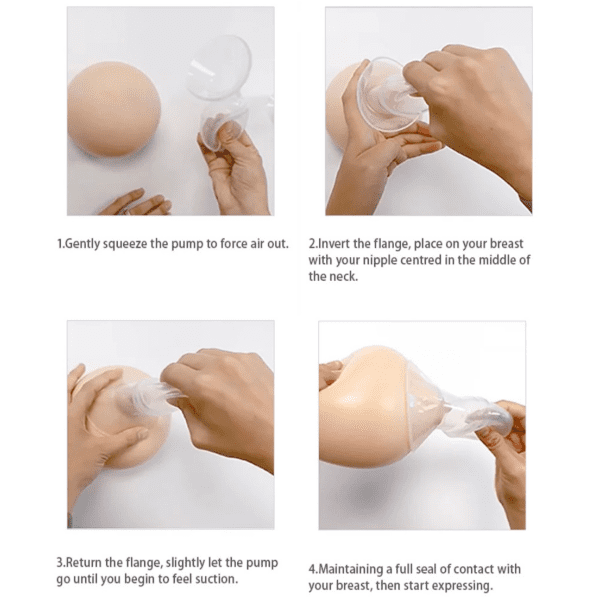 1.Gently squeeze the pump to force air out.

2.Invert the flange, place on your breast with your nipple centred in the middle of the neck.

3.Return the flange, slightly let the pump go until you begin to feel suction.

4.Maintaining a full seal of contact with your breast, then start expressing.