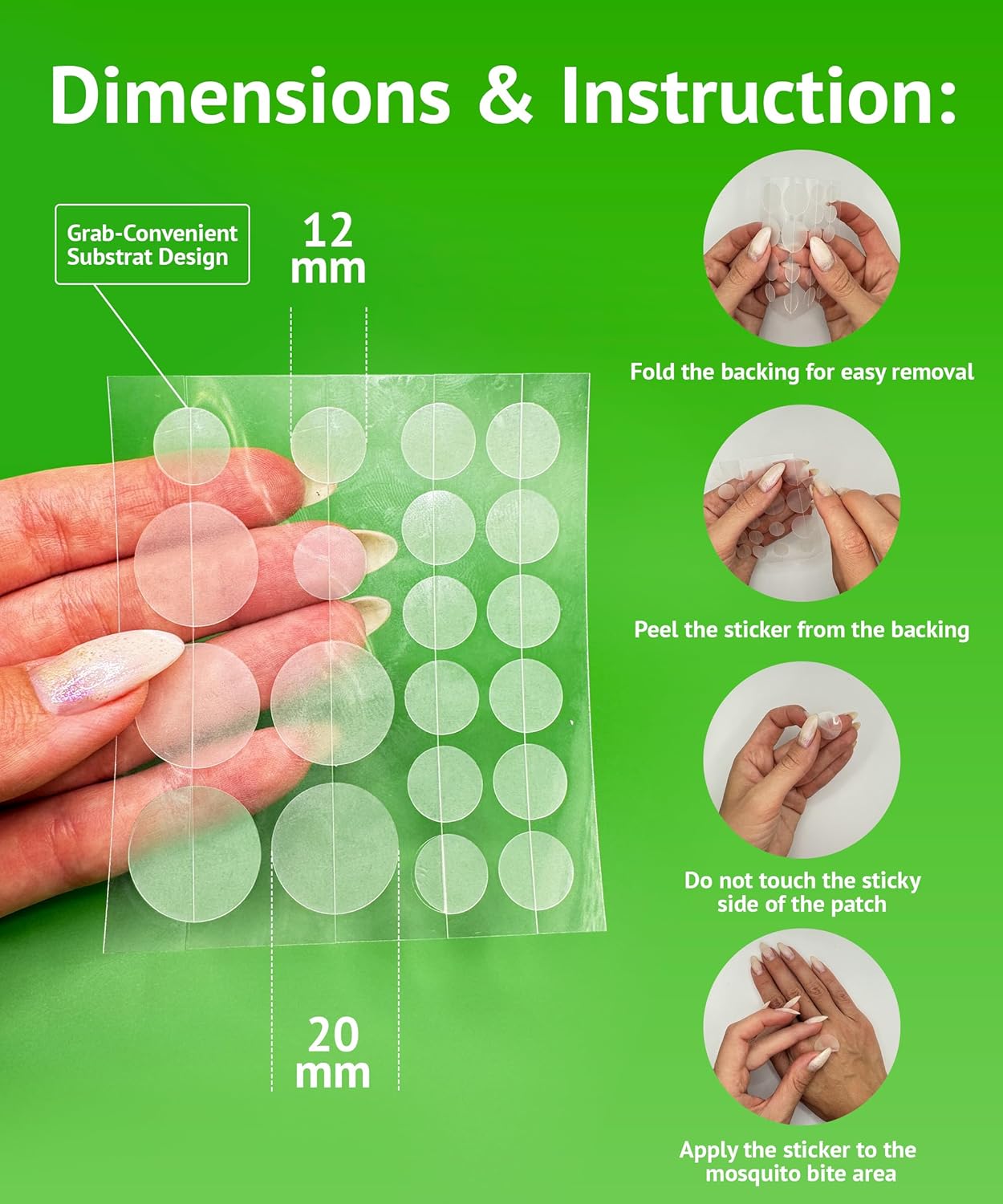 Dimensions & Instruction:

Grab-Convenient Substrat Design

12 mm

20 mm

Fold the backing for easy removal

Peel the sticker from the backing

Do not touch the sticky side of the patch

Apply the sticker to the mosquito bite area