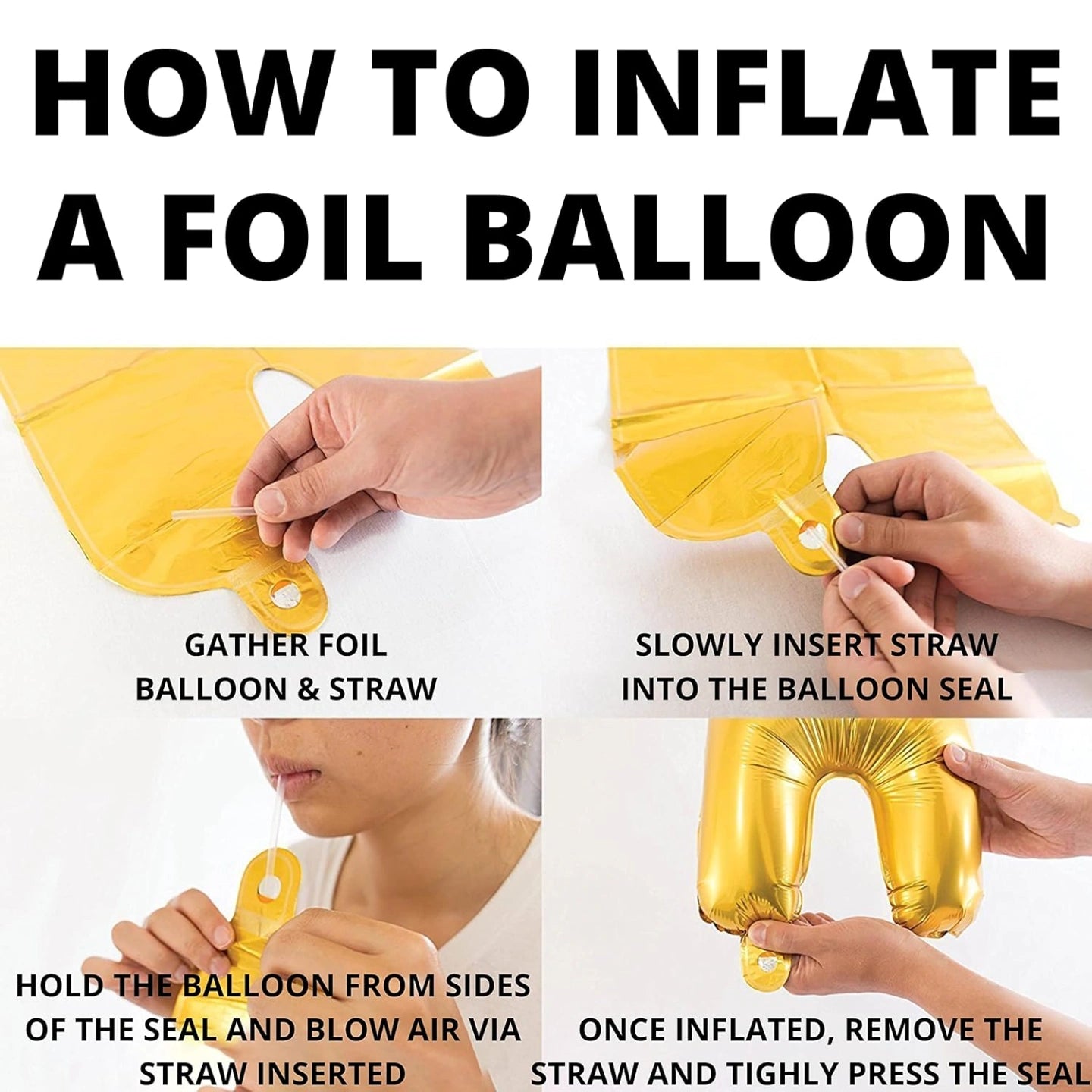 HOW TO INFLATE A FOIL BALLOON

GATHER FOIL BALLOON & STRAW

SLOWLY INSERT STRAW INTO THE BALLOON SEAL

HOLD THE BALLOON FROM SIDES OF THE SEAL AND BLOW AIR VIA STRAW INSERTED

ONCE INFLATED, REMOVE THE STRAW AND TIGHLY PRESS THE SEAL