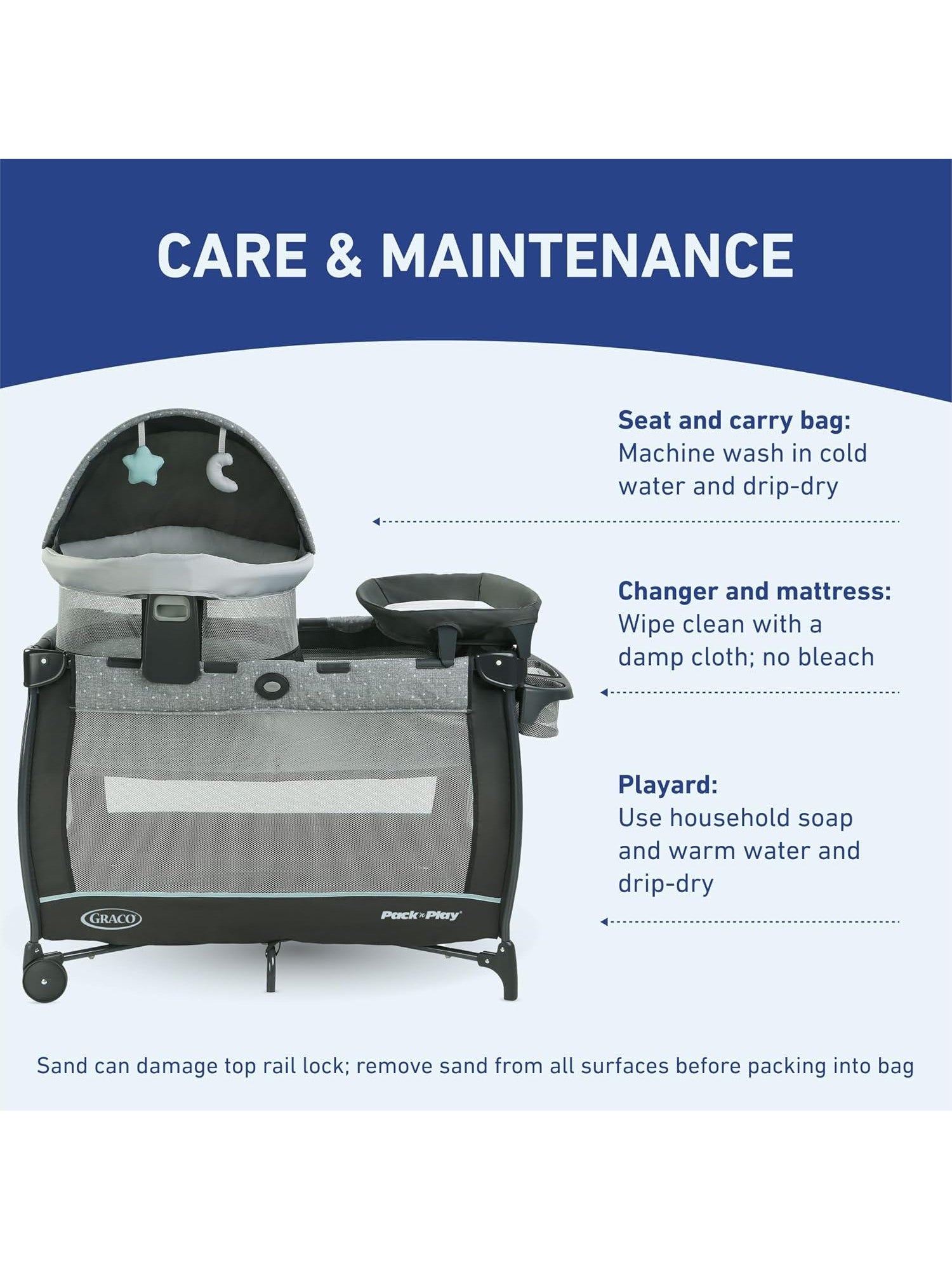 CARE & MAINTENANCE

Seat and carry bag:
Machine wash in cold water and drip-dry

Changer and mattress:
Wipe clean with a damp cloth; no bleach

Playard:
Use household soap and warm water and drip-dry

GRACO

Pack 'n Play

Sand can damage top rail lock; remove sand from all surfaces before packing into bag